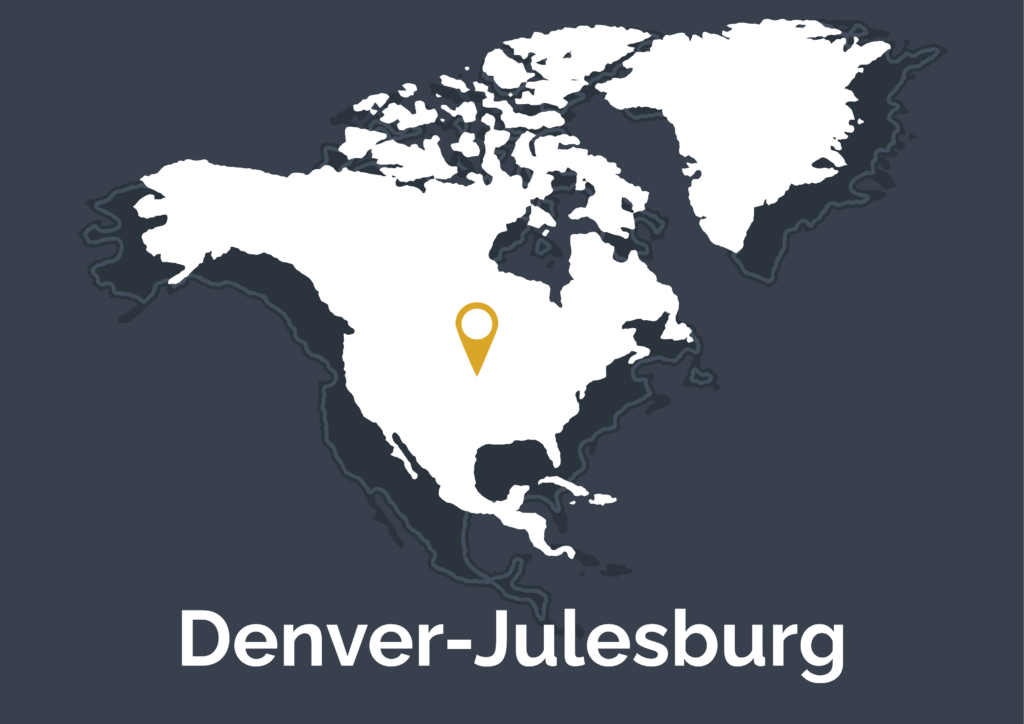 Denver-Julesburg